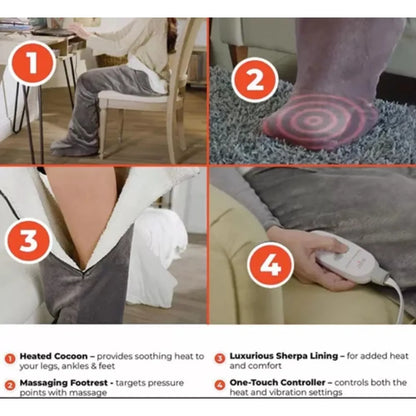 1

2

3

4

1 Heated Cocoon – provides soothing heat to your legs, ankles & feet

2 Massaging Footrest - targets pressure points with massage

3 Luxurious Sherpa Lining – for added heat and comfort

4 One-Touch Controller – controls both the heat and vibration settings